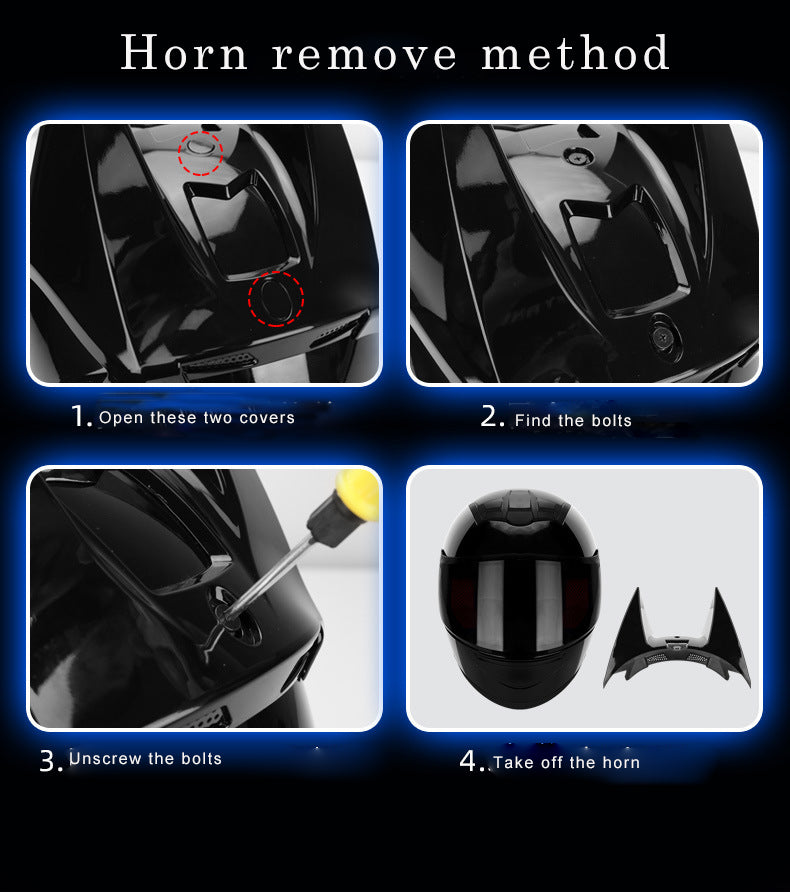 Horn remove method

1. Open these two covers

2. Find the bolts

3. Unscrew the bolts

4. Take off the horn